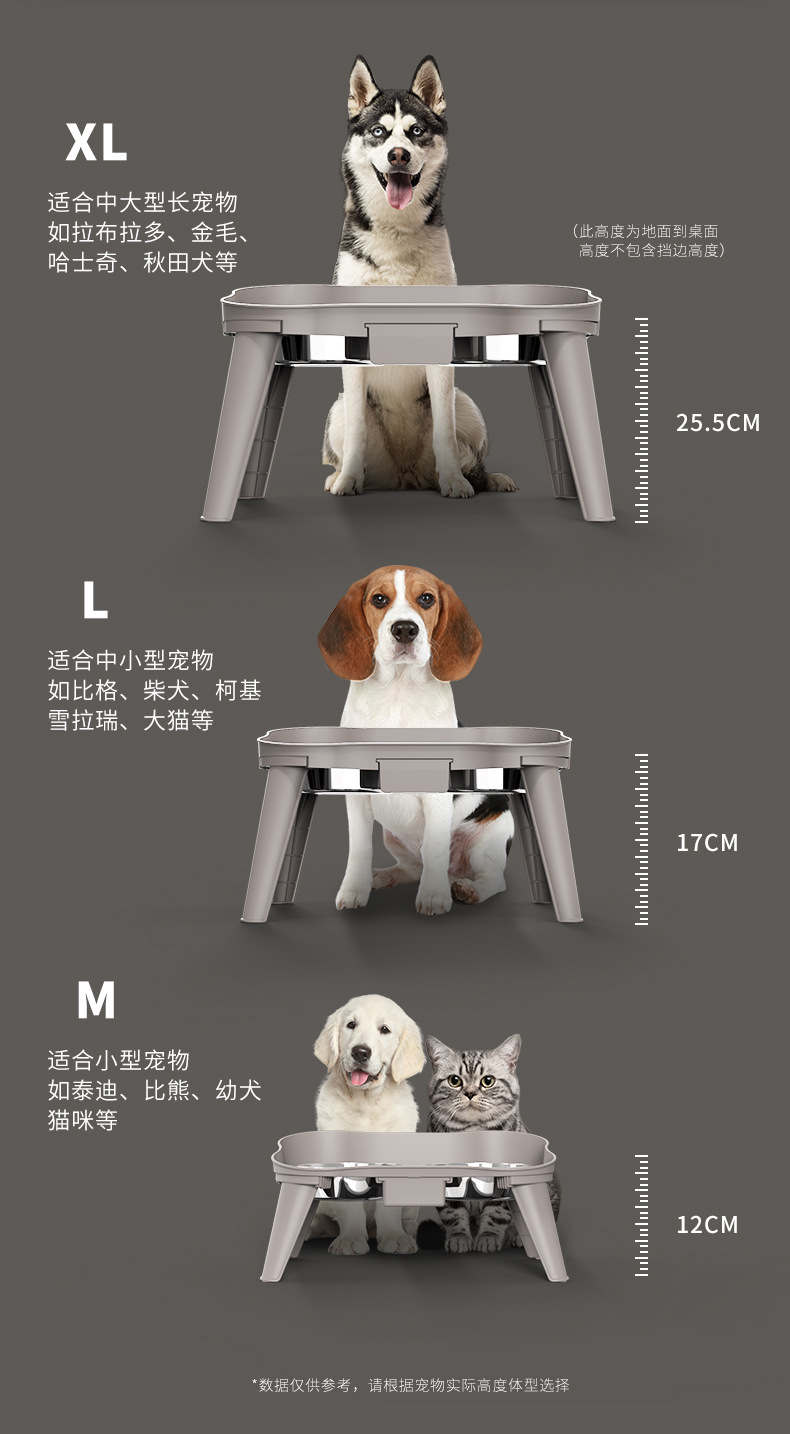 XL

适合中大型长宠物
如拉布拉多、金毛、
哈士奇、秋田犬等

（此高度为地面到桌面
高度不包含挡边高度）

25.5CM

L

适合中小型宠物
如比格、柴犬、柯基
雪拉瑞、大猫等

17CM

M

适合小型宠物
如泰迪、比熊、幼犬
猫咪等

12CM

*数据仅供参考，请根据宠物实际高度体型选择